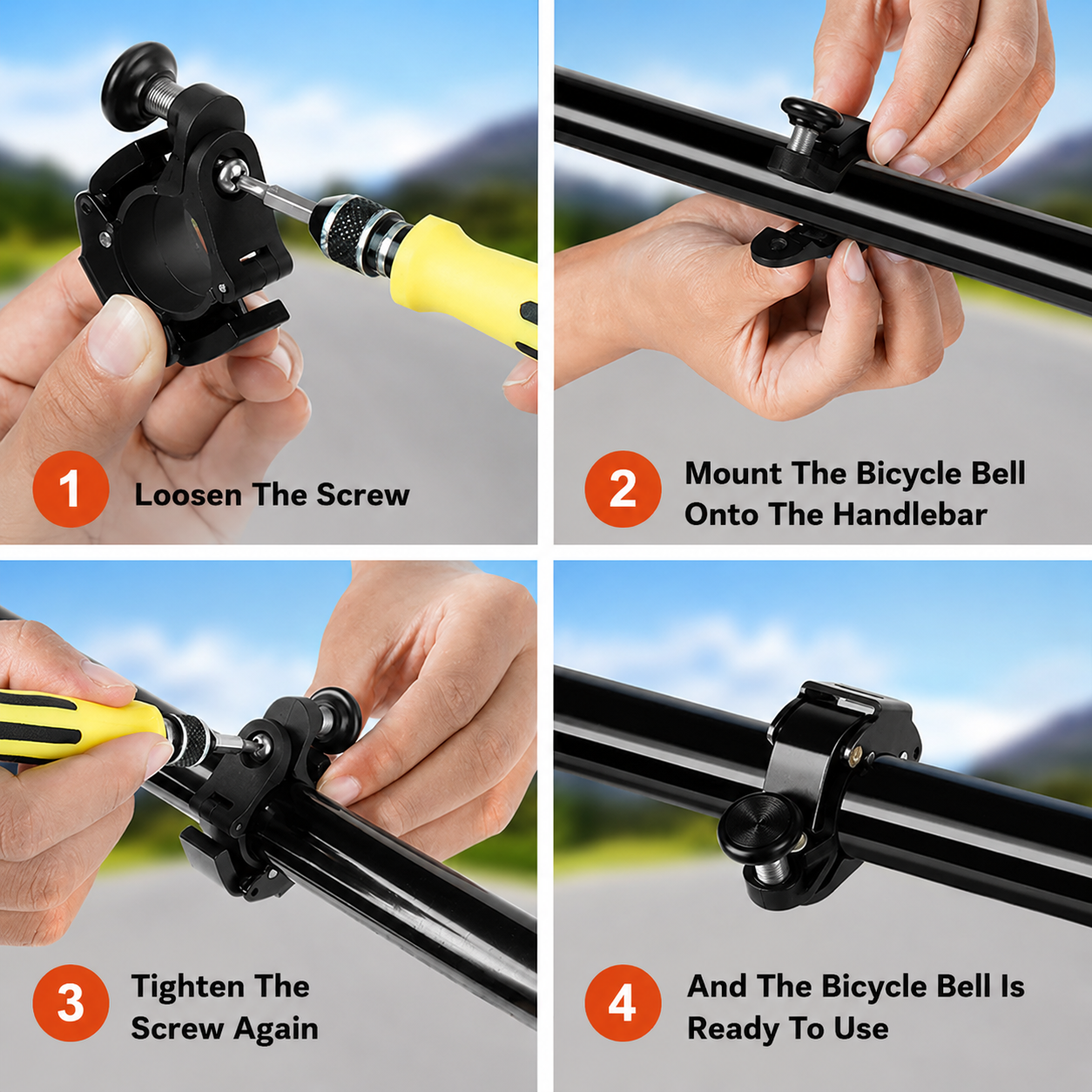 1 Loosen The Screw

2 Mount The Bicycle Bell Onto The Handlebar

3 Tighten The Screw Again

4 And The Bicycle Bell Is Ready To Use