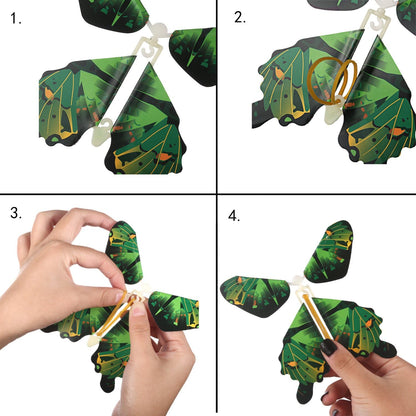 1.

2.

3.

4.