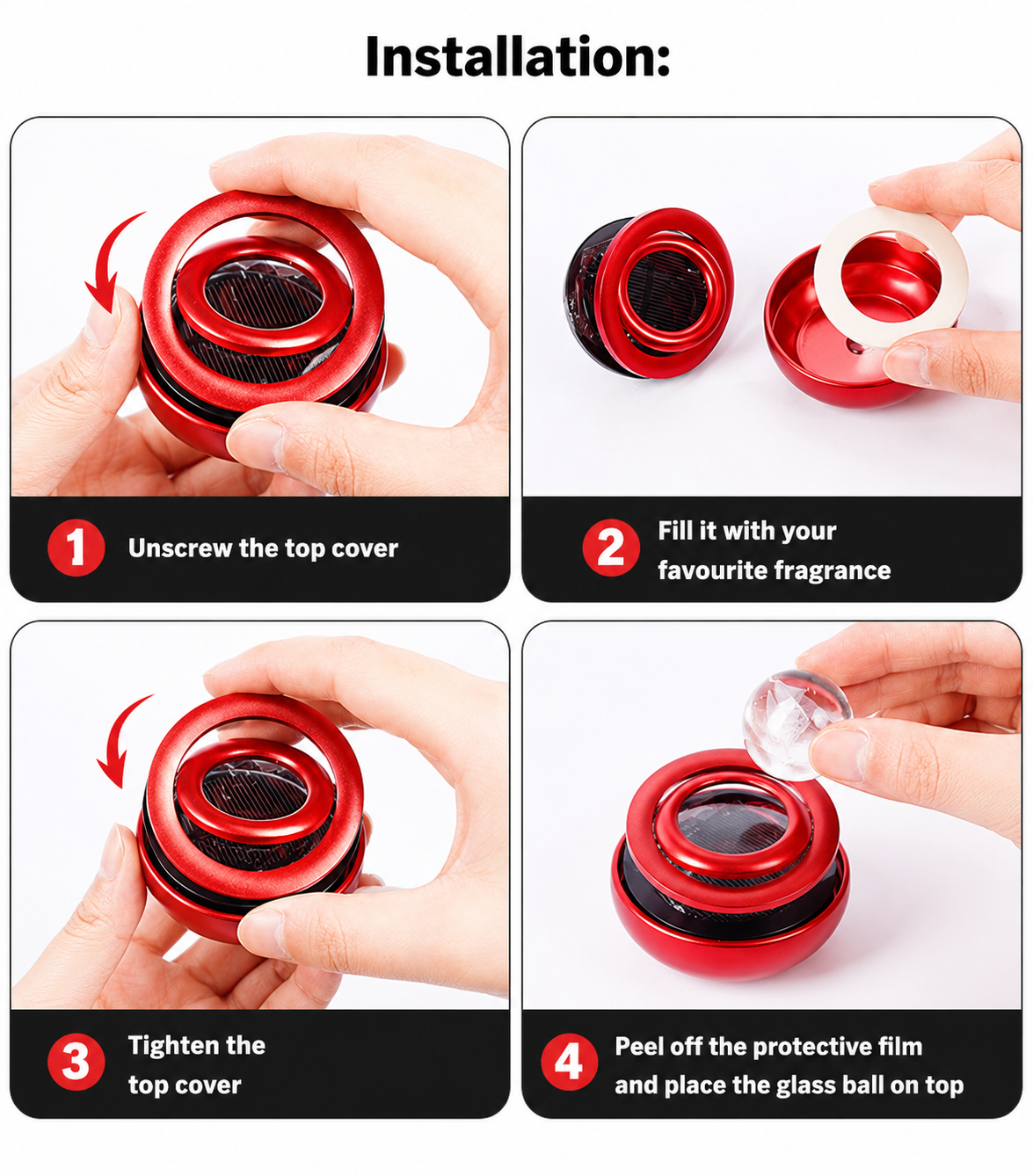 Installation:

1 Unscrew the top cover

2 Fill it with your favourite fragrance

3 Tighten the top cover

4 Peel off the protective film and place the glass ball on top